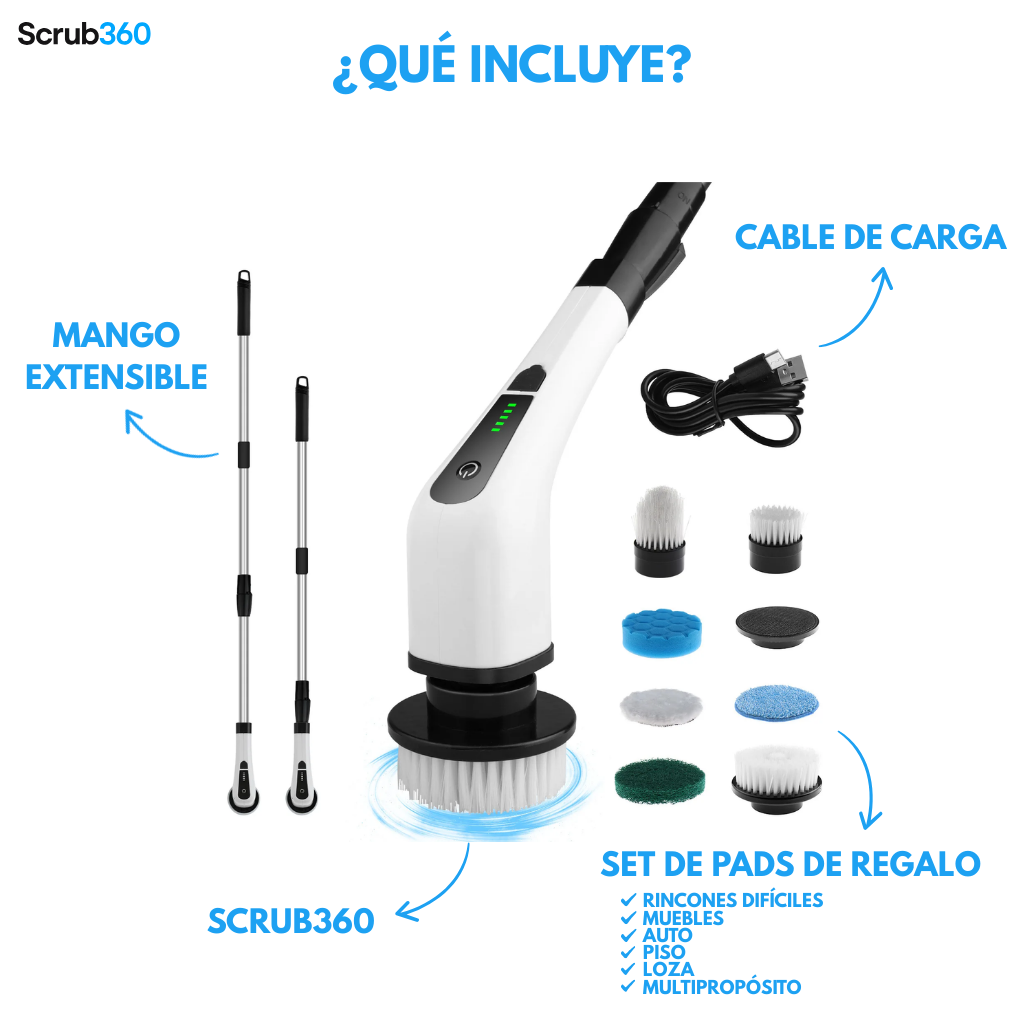 Scrub360

¿QUÉ INCLUYE?

CABLE DE CARGA

MANGO EXTENSIBLE

SET DE PADS DE REGALO
✓ RINCONES DIFÍCILES
✓ MUEBLES
✓ AUTO
✓ PISO
✓ LOZA
✓ MULTIPROPÓSITO

SCRUB360